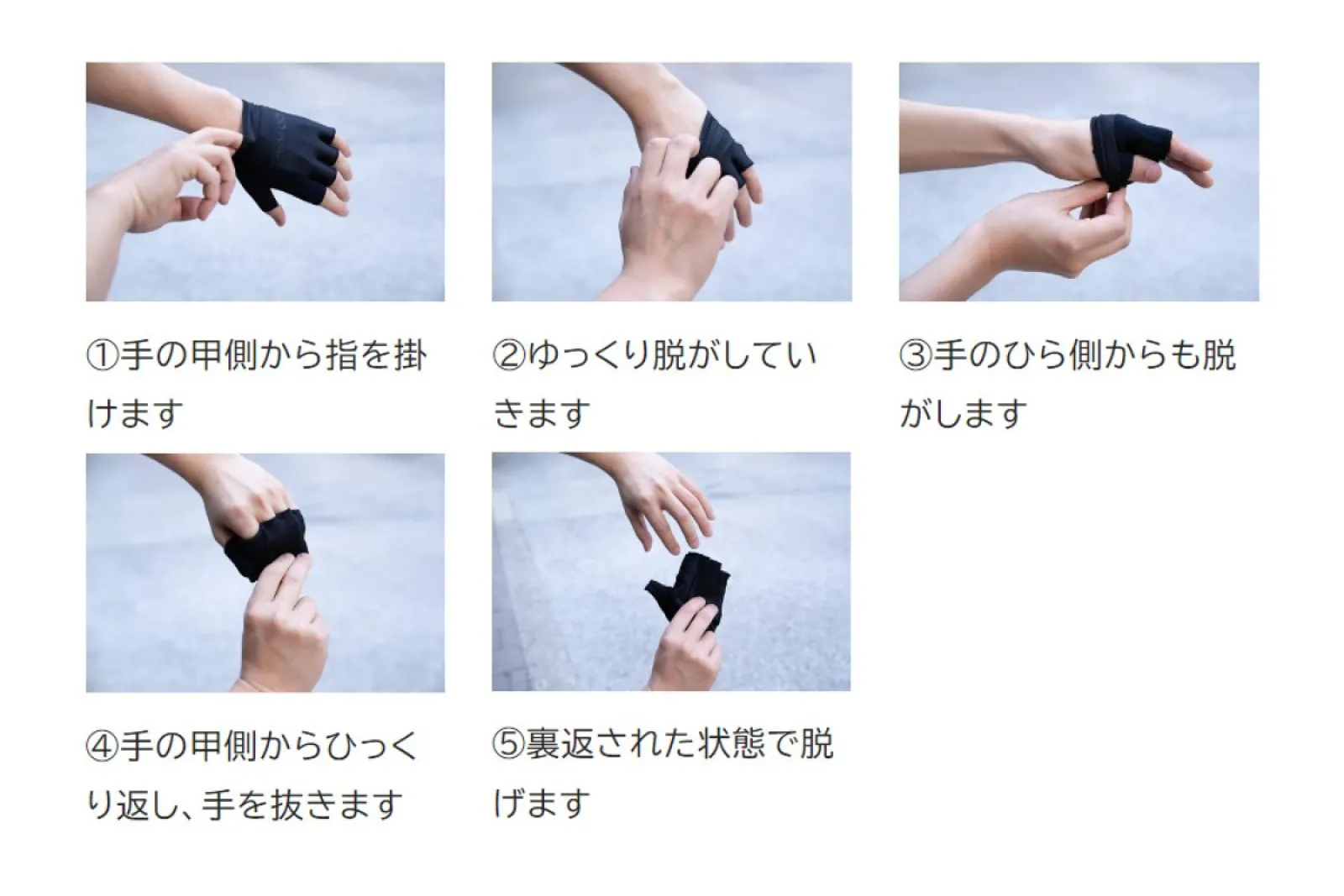 ①手の甲側から指を掛けます

②ゆっくり脱がしていきます

③手のひら側からも脱がします

④手の甲側からひっくり返し、手を抜きます

⑤裏返された状態で脱げます