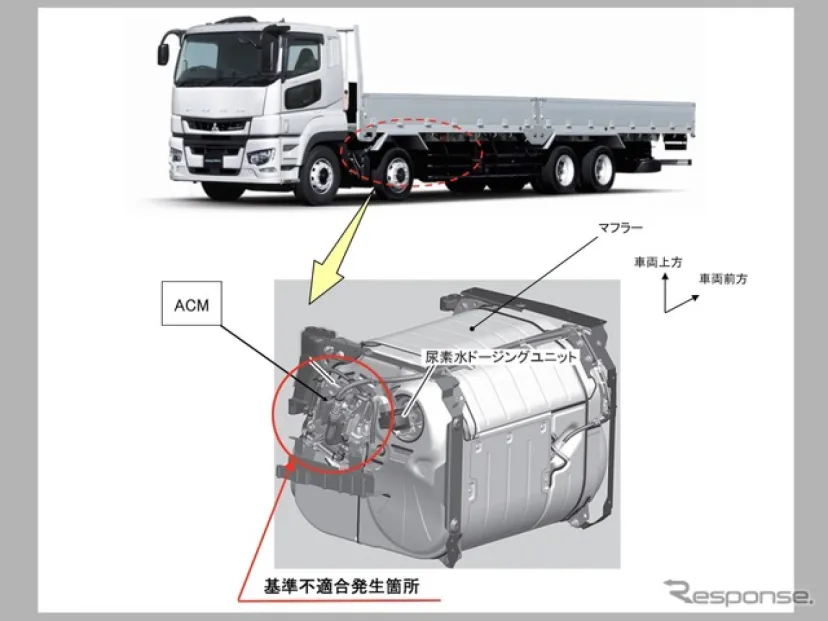 マフラー

車両上方

車両前方

ACM

尿素水ドージングユニット

基準不適合発生箇所

Response.