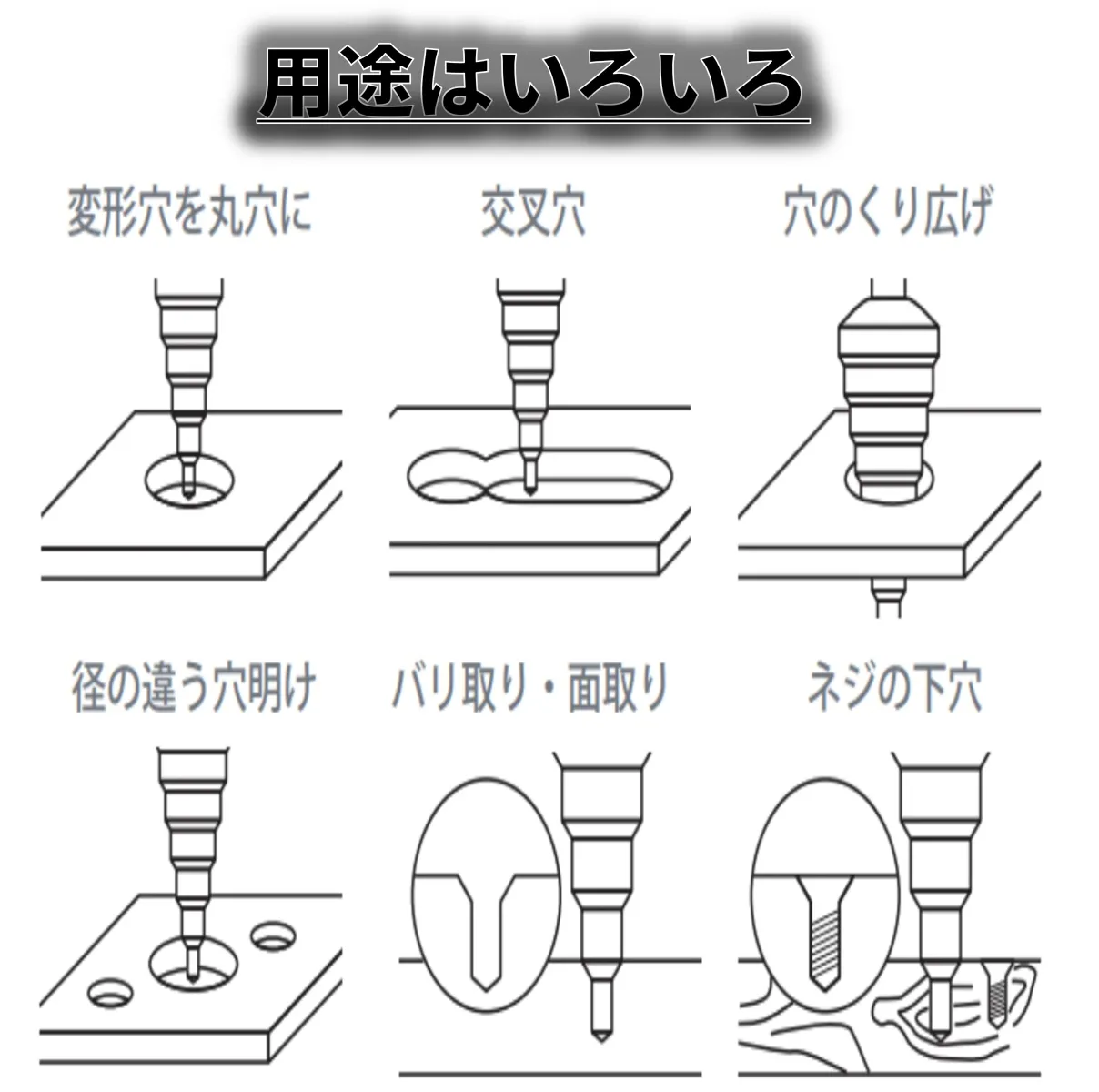 用途はいろいろ

変形穴を丸穴に

交叉穴

穴のくり広げ

径の違う穴明け

バリ取り・面取り

ネジの下穴